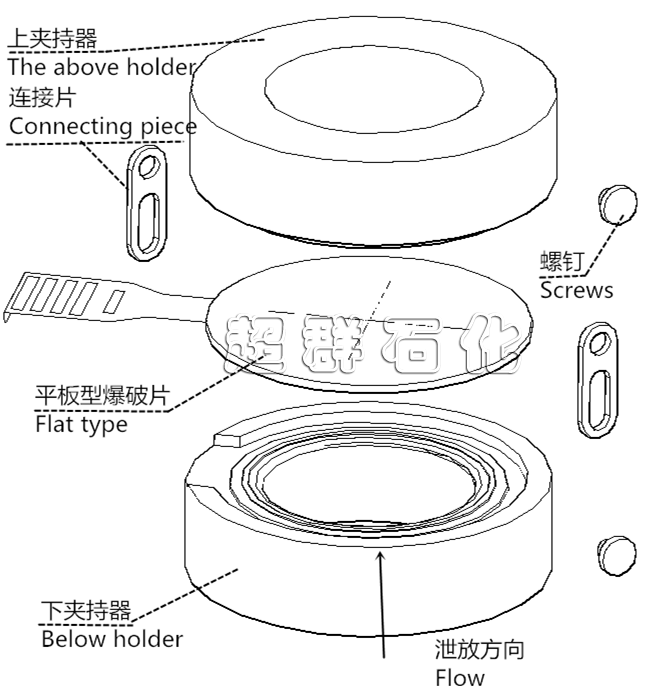 上夹持器
The above holder
连接片
Connecting piece
螺钉
Screws
超群石化
平板型爆破片
Flat type
下夹持器
Below holder
泄放方向
Flow